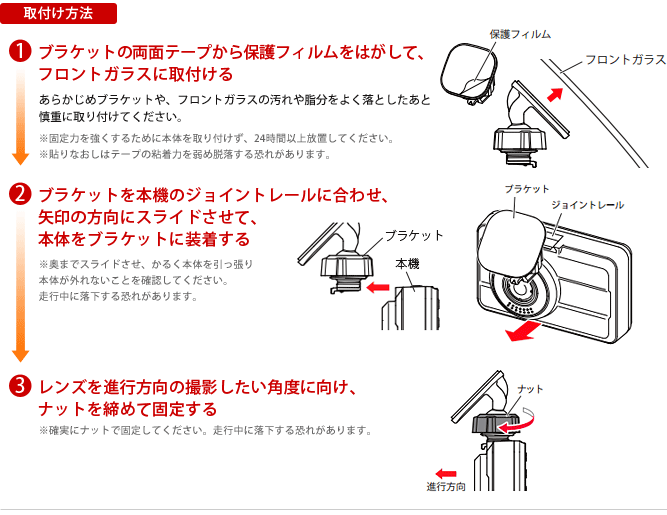 取付け方法

1 ブラケットの両面テープから保護フィルムをはがして、フロントガラスに取付ける

あらかじめブラケットや、フロントガラスの汚れや脂分をよく落としたあと慎重に取り付けてください。

※固定力を強くするために本体を取り付けず、24時間以上放置してください。
※貼りなおしはテープの粘着力を弱め脱落する恐れがあります。

保護フィルム

フロントガラス

2 ブラケットを本機のジョイントレールに合わせ、矢印の方向にスライドさせて、本体をブラケットに装着する

※奥までスライドさせ、かるく本体を引っ張り本体が外れないことを確認してください。走行中に落下する恐れがあります。

ブラケット

本機

ブラケット

ジョイントレール

3 レンズを進行方向の撮影したい角度に向け、ナットを締めて固定する

※確実にナットで固定してください。走行中に落下する恐れがあります。

ナット

進行方向